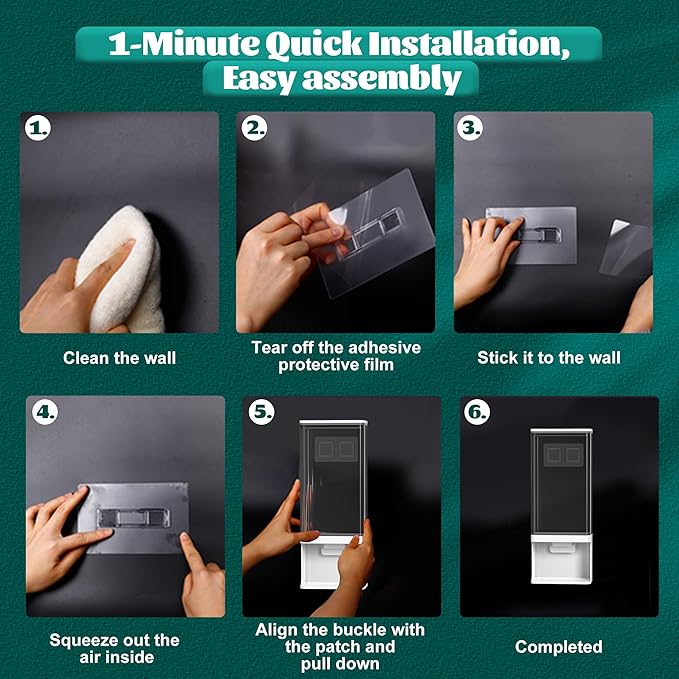 1-Minute Quick Installation, Easy assembly

1.

Clean the wall

2.

Tear off the adhesive protective film

3.

Stick it to the wall

4.

Squeeze out the air inside

5.

Align the buckle with the patch and pull down

6.

Completed