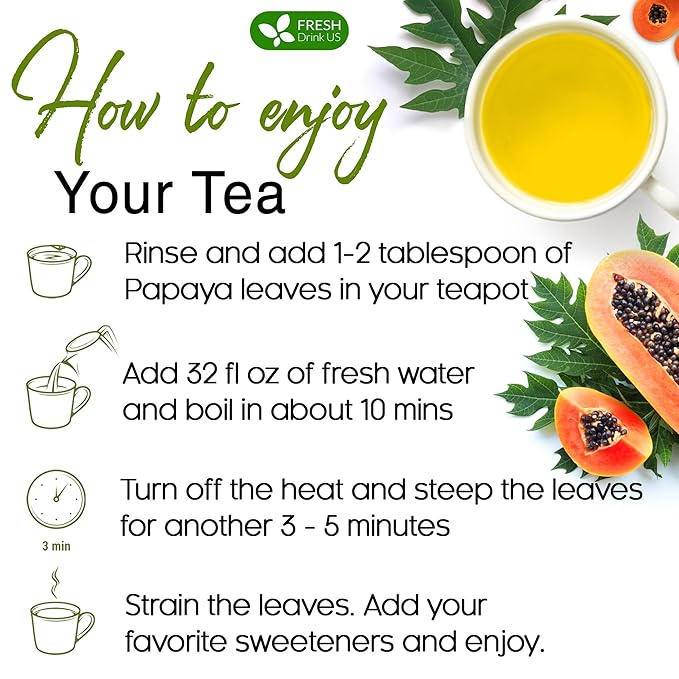 FRESH
Drink US

How to enjoy
Your Tea

Rinse and add 1-2 tablespoon of Papaya leaves in your teapot

Add 32 fl oz of fresh water and boil in about 10 mins

3 min

Turn off the heat and steep the leaves for another 3 - 5 minutes

Strain the leaves. Add your favorite sweeteners and enjoy.