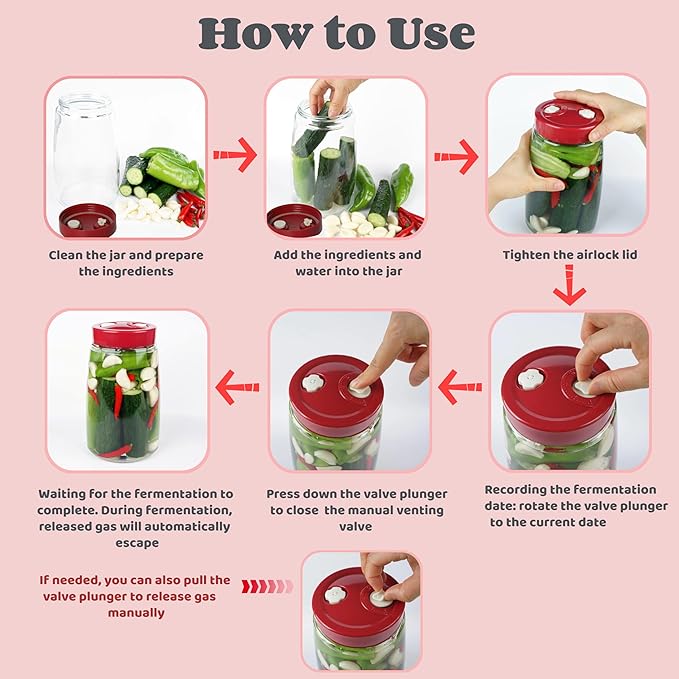 How to Use

Clean the jar and prepare the ingredients

Add the ingredients and water into the jar

Tighten the airlock lid

Recording the fermentation date: rotate the valve plunger to the current date

Press down the valve plunger to close the manual venting valve

Waiting for the fermentation to complete. During fermentation, released gas will automatically escape

If needed, you can also pull the valve plunger to release gas manually