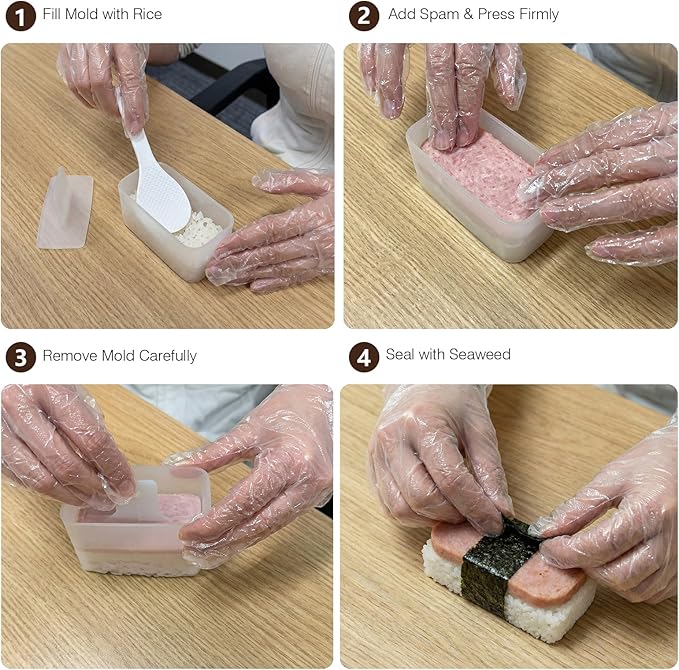 1 Fill Mold with Rice

2 Add Spam & Press Firmly

3 Remove Mold Carefully

4 Seal with Seaweed