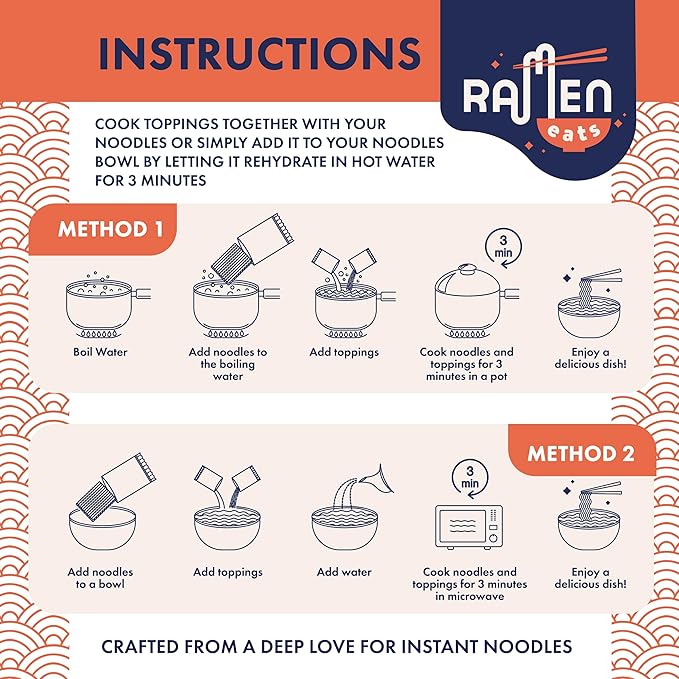 INSTRUCTIONS

RAMEN eats

COOK TOPPINGS TOGETHER WITH YOUR NOODLES OR SIMPLY ADD IT TO YOUR NOODLES BOWL BY LETTING IT REHYDRATE IN HOT WATER FOR 3 MINUTES

METHOD 1

Boil Water

Add noodles to the boiling water

Add toppings

3 min

Cook noodles and toppings for 3 minutes in a pot

Enjoy a delicious dish!

METHOD 2

Add noodles to a bowl

Add toppings

Add water

3 min

Cook noodles and toppings for 3 minutes in microwave

Enjoy a delicious dish!

CRAFTED FROM A DEEP LOVE FOR INSTANT NOODLES