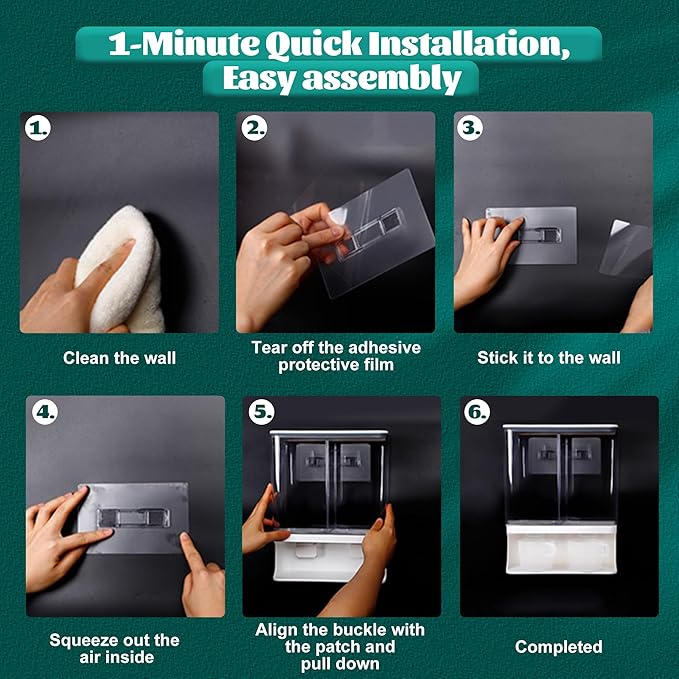 1-Minute Quick Installation, Easy assembly

1.

Clean the wall

2.

Tear off the adhesive protective film

3.

Stick it to the wall

4.

Squeeze out the air inside

5.

Align the buckle with the patch and pull down

6.

Completed