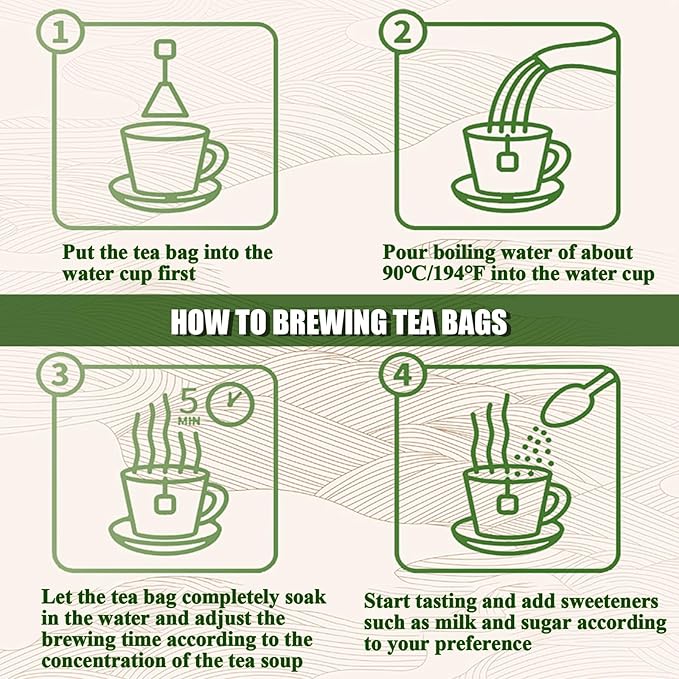 1

Put the tea bag into the water cup first

2

Pour boiling water of about 90°C/194°F into the water cup

HOW TO BREWING TEA BAGS

3

5 MIN

Let the tea bag completely soak in the water and adjust the brewing time according to the concentration of the tea soup

4

Start tasting and add sweeteners such as milk and sugar according to your preference