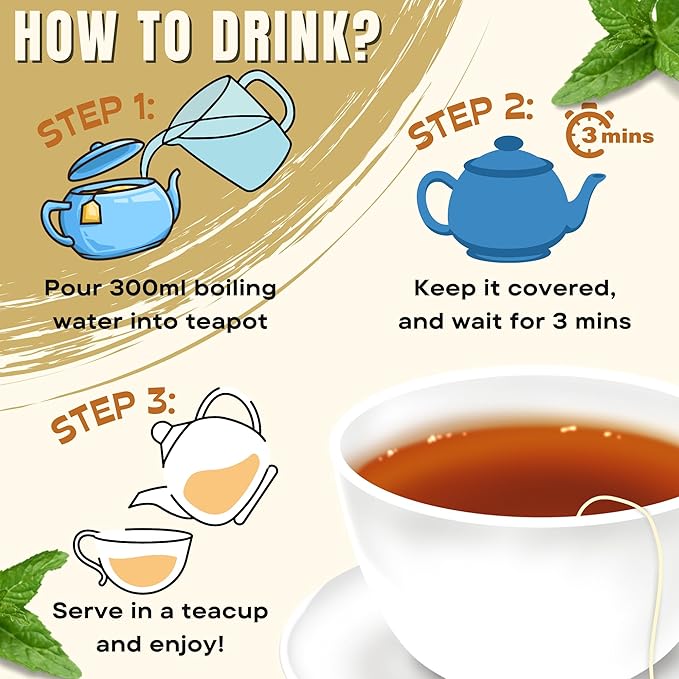 HOW TO DRINK?

STEP 1:

Pour 300ml boiling water into teapot

STEP 2:

3 mins

Keep it covered, and wait for 3 mins

STEP 3:

Serve in a teacup and enjoy!