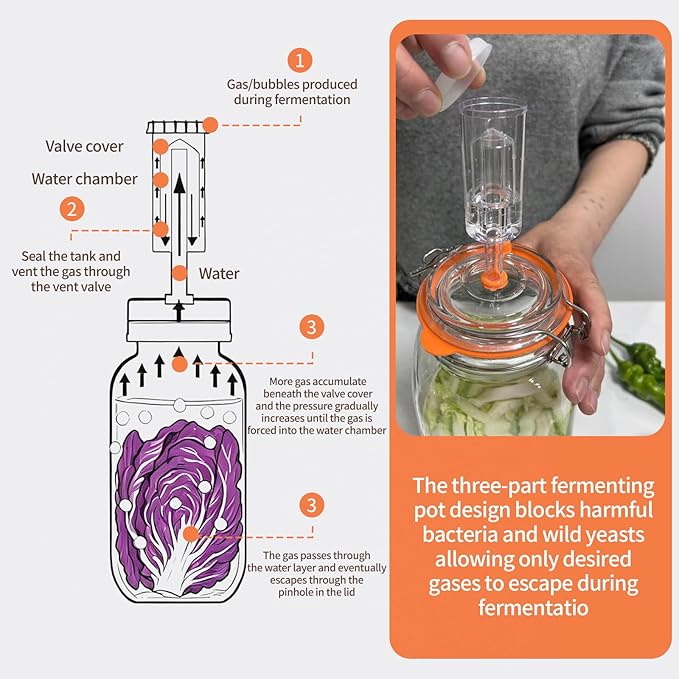 1

Gas/bubbles produced during fermentation

Valve cover

Water chamber

2

Seal the tank and vent the gas through the vent valve

Water

3

More gas accumulate beneath the valve cover and the pressure gradually increases until the gas is forced into the water chamber

3

The gas passes through the water layer and eventually escapes through the pinhole in the lid

The three-part fermenting pot design blocks harmful bacteria and wild yeasts allowing only desired gases to escape during fermentatio