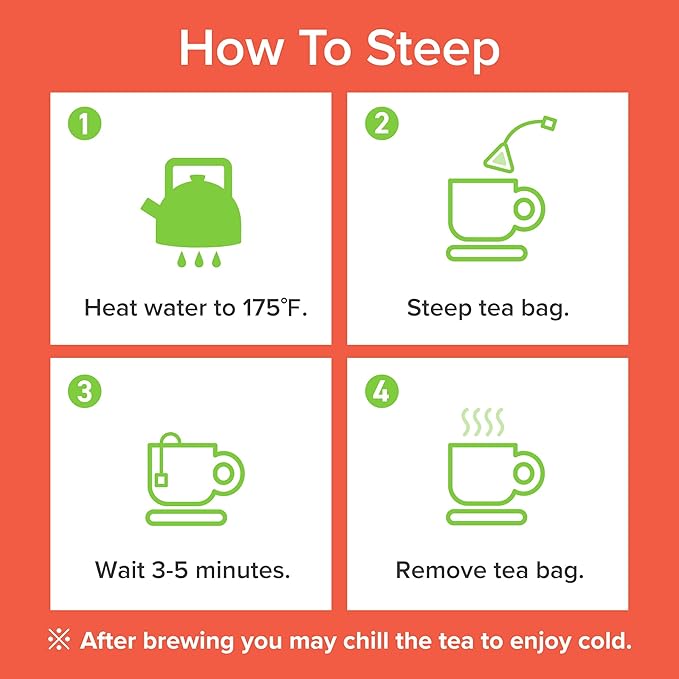 How To Steep

1

Heat water to 175°F.

2

Steep tea bag.

3

Wait 3-5 minutes.

4

Remove tea bag.

※ After brewing you may chill the tea to enjoy cold.