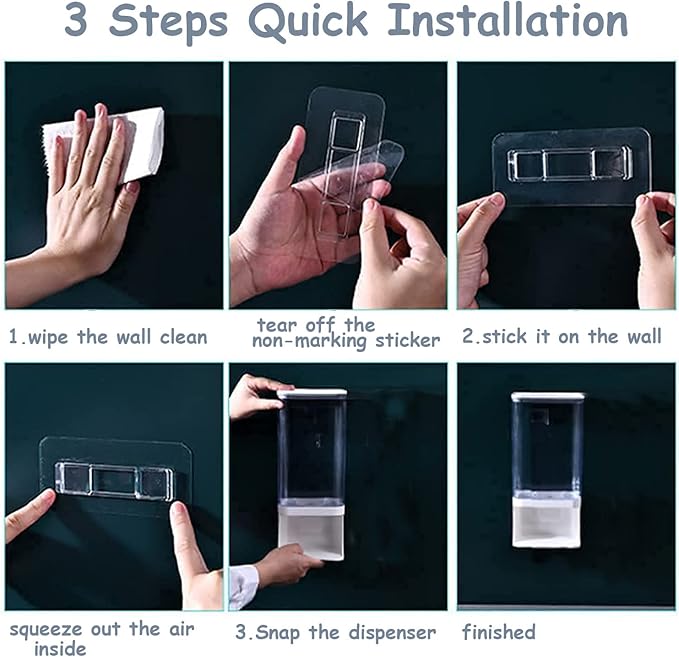 3 Steps Quick Installation

1.wipe the wall clean

tear off the non-marking sticker

2.stick it on the wall

squeeze out the air inside

3.Snap the dispenser

finished