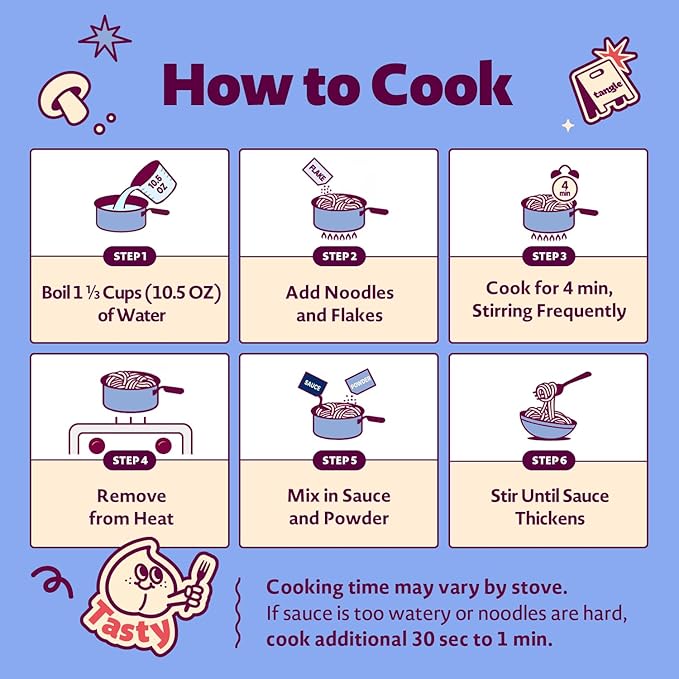 How to Cook

tangle

10.5 OZ

STEP 1

Boil 1 ⅓ Cups (10.5 OZ) of Water

FLAKE

STEP 2

Add Noodles and Flakes

4 min

STEP 3

Cook for 4 min, Stirring Frequently

STEP 4

Remove from Heat

SAUCE

POWDER

STEP 5

Mix in Sauce and Powder

STEP 6

Stir Until Sauce Thickens

Tasty

Cooking time may vary by stove.
If sauce is too watery or noodles are hard, cook additional 30 sec to 1 min.