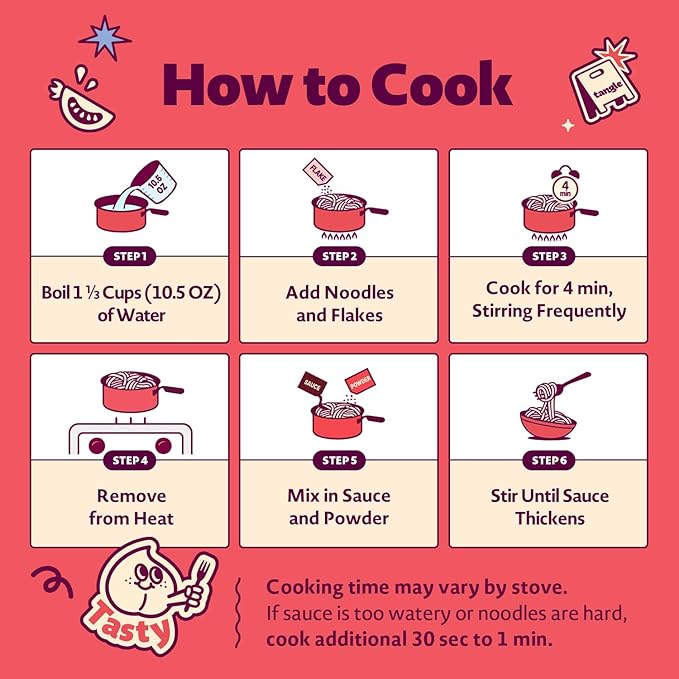 How to Cook

tangle

10.5 OZ

STEP 1

Boil 1 ⅓ Cups (10.5 OZ) of Water

FLAKE

STEP 2

Add Noodles and Flakes

4 min

STEP 3

Cook for 4 min, Stirring Frequently

STEP 4

Remove from Heat

SAUCE

POWDER

STEP 5

Mix in Sauce and Powder

STEP 6

Stir Until Sauce Thickens

Tasty

Cooking time may vary by stove.
If sauce is too watery or noodles are hard, cook additional 30 sec to 1 min.