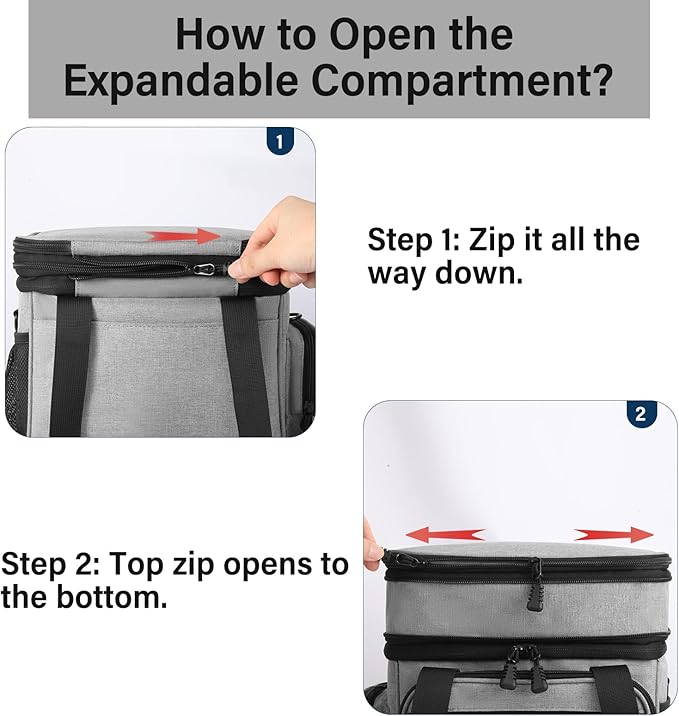 How to Open the Expandable Compartment?

1

Step 1: Zip it all the way down.

2

Step 2: Top zip opens to the bottom.