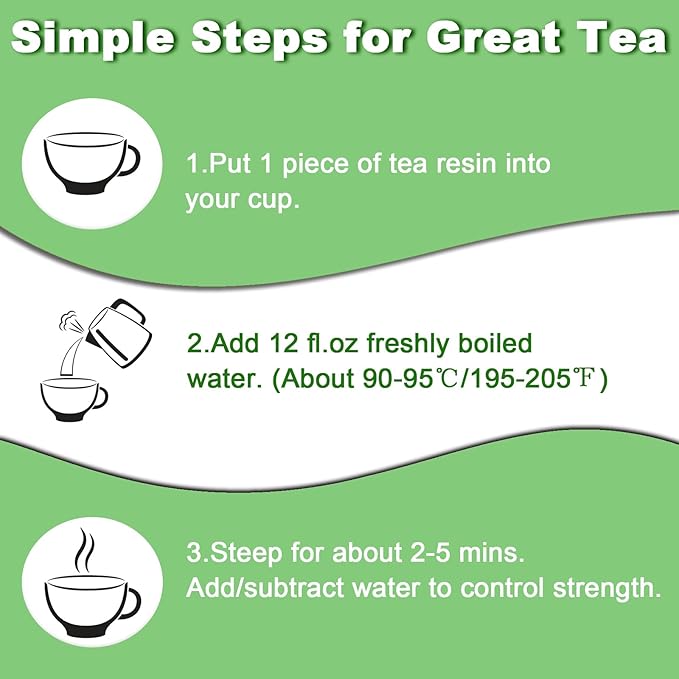 Simple Steps for Great Tea

1.Put 1 piece of tea resin into your cup.

2.Add 12 fl.oz freshly boiled water. (About 90-95℃/195-205℉)

3.Steep for about 2-5 mins. Add/subtract water to control strength.