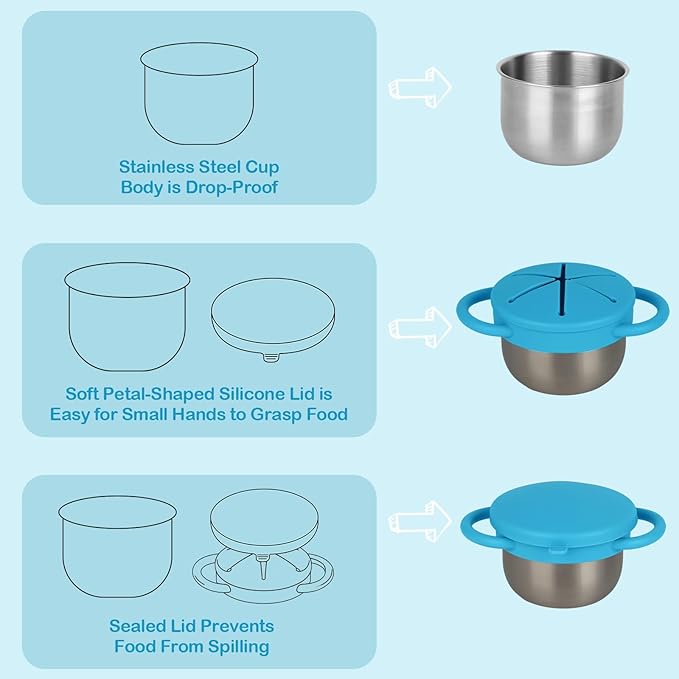 Stainless Steel Cup Body is Drop-Proof

Soft Petal-Shaped Silicone Lid is Easy for Small Hands to Grasp Food

Sealed Lid Prevents Food From Spilling