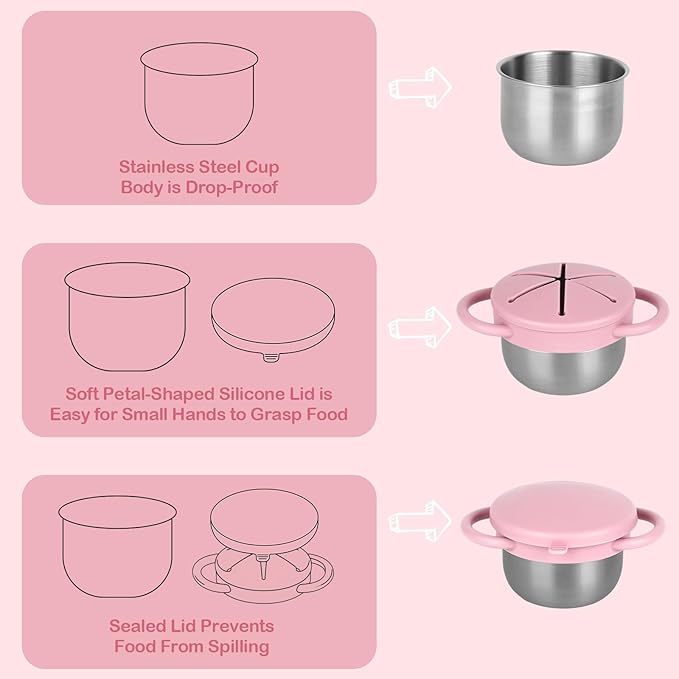 Stainless Steel Cup
Body is Drop-Proof

Soft Petal-Shaped Silicone Lid is
Easy for Small Hands to Grasp Food

Sealed Lid Prevents
Food From Spilling